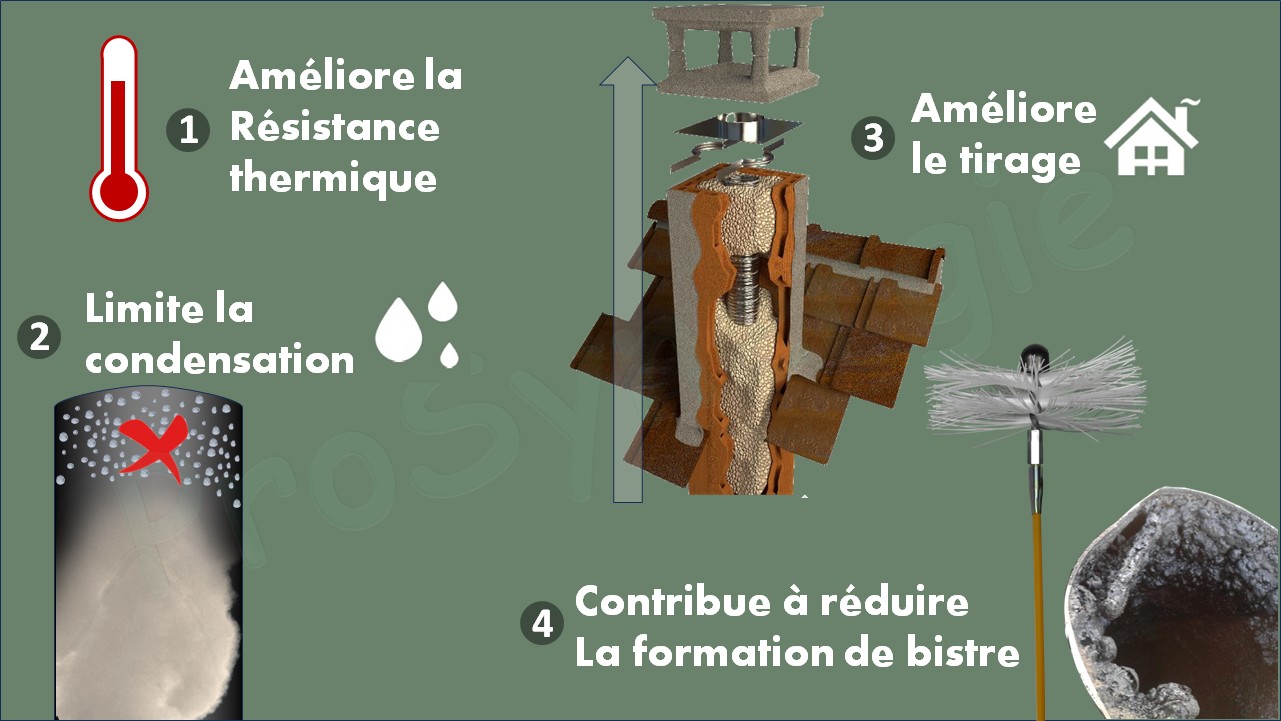 1 Améliore la Résistance thermique

2 Limite la condensation

3 Améliore le tirage

4 Contribue à réduire La formation de bistre

ProSynergie