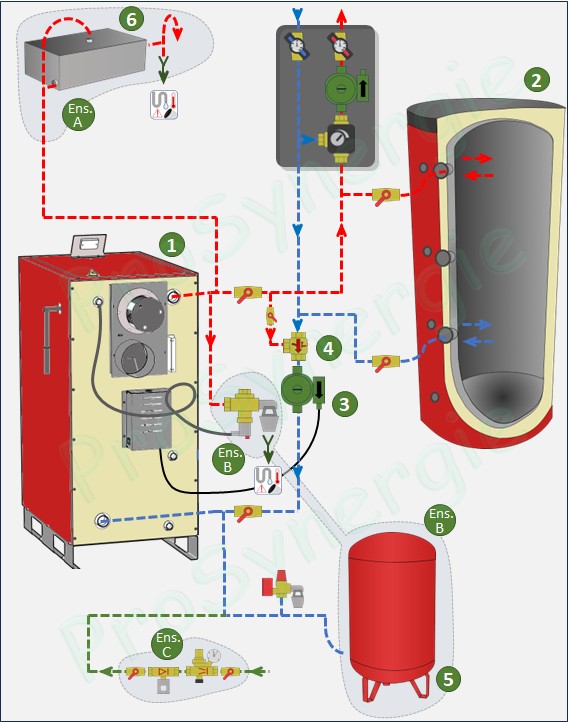 6
Ens. A
2
1
4
3
Ens. B
Ens. B
Ens. C
5
ProSynergie