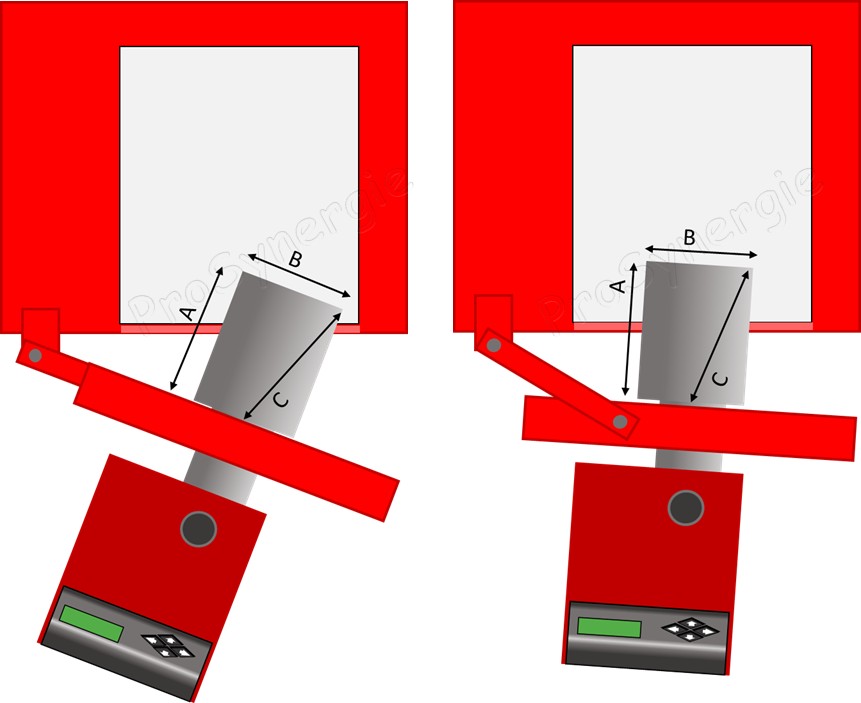 ProSynergie

A
B
C

ProSynergie

A
B
C